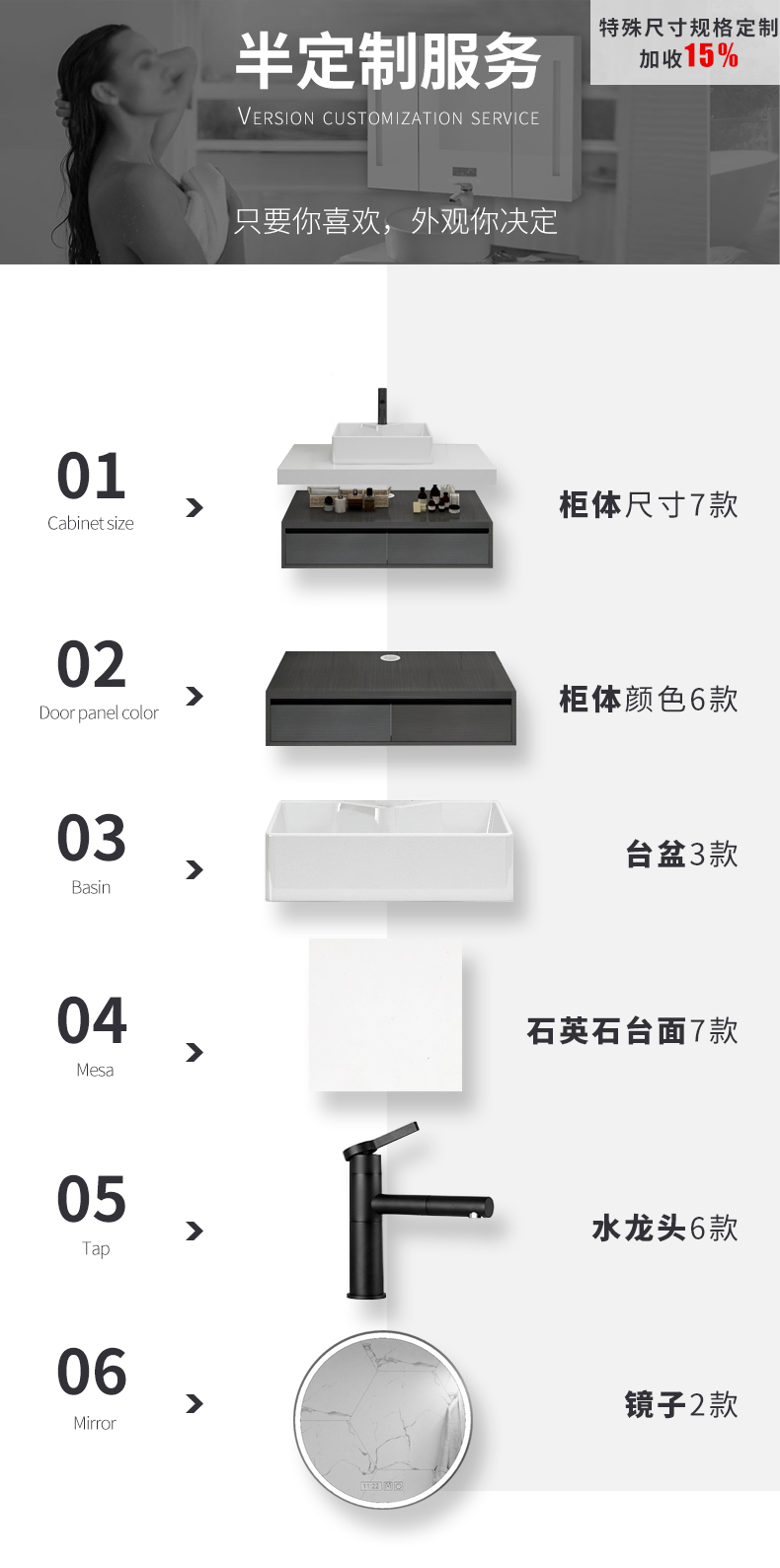 半定制服务

VERSION CUSTOMIZATION SERVICE

特殊尺寸规格定制
加收15%

只要你喜欢，外观你决定

01
Cabinet size
柜体尺寸7款

02
Door panel color
柜体颜色6款

03
Basin
台盆3款

04
Mesa
石英石台面7款

05
Tap
水龙头6款

06
Mirror
镜子2款